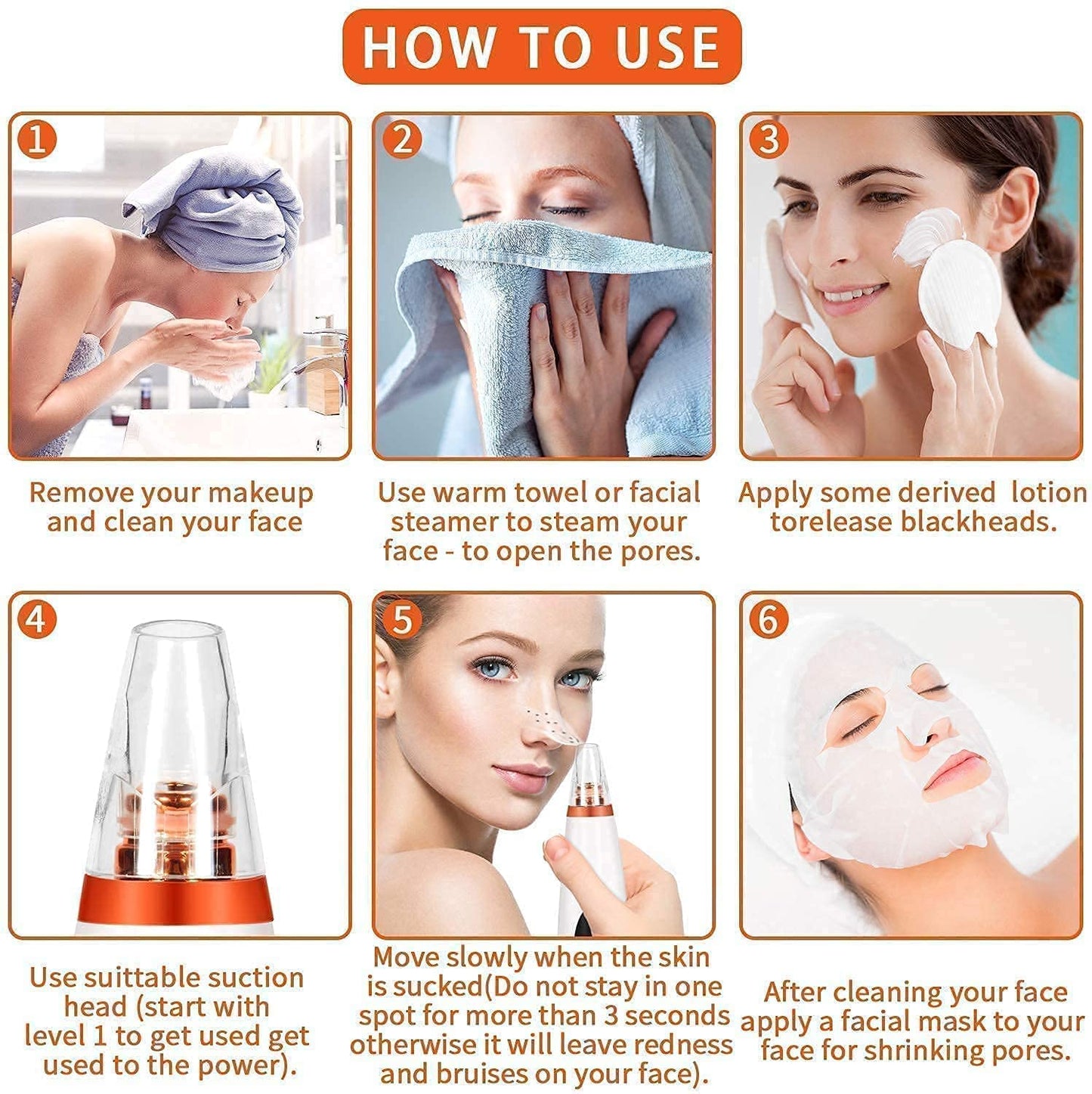 HOW TO USE

1

Remove your makeup and clean your face

2

Use warm towel or facial steamer to steam your face - to open the pores.

3

Apply some derived lotion torelease blackheads.

4

Use suittable suction head (start with level 1 to get used get used to the power).

5

Move slowly when the skin is sucked(Do not stay in one spot for more than 3 seconds otherwise it will leave redness and bruises on your face).

6

After cleaning your face apply a facial mask to your face for shrinking pores.