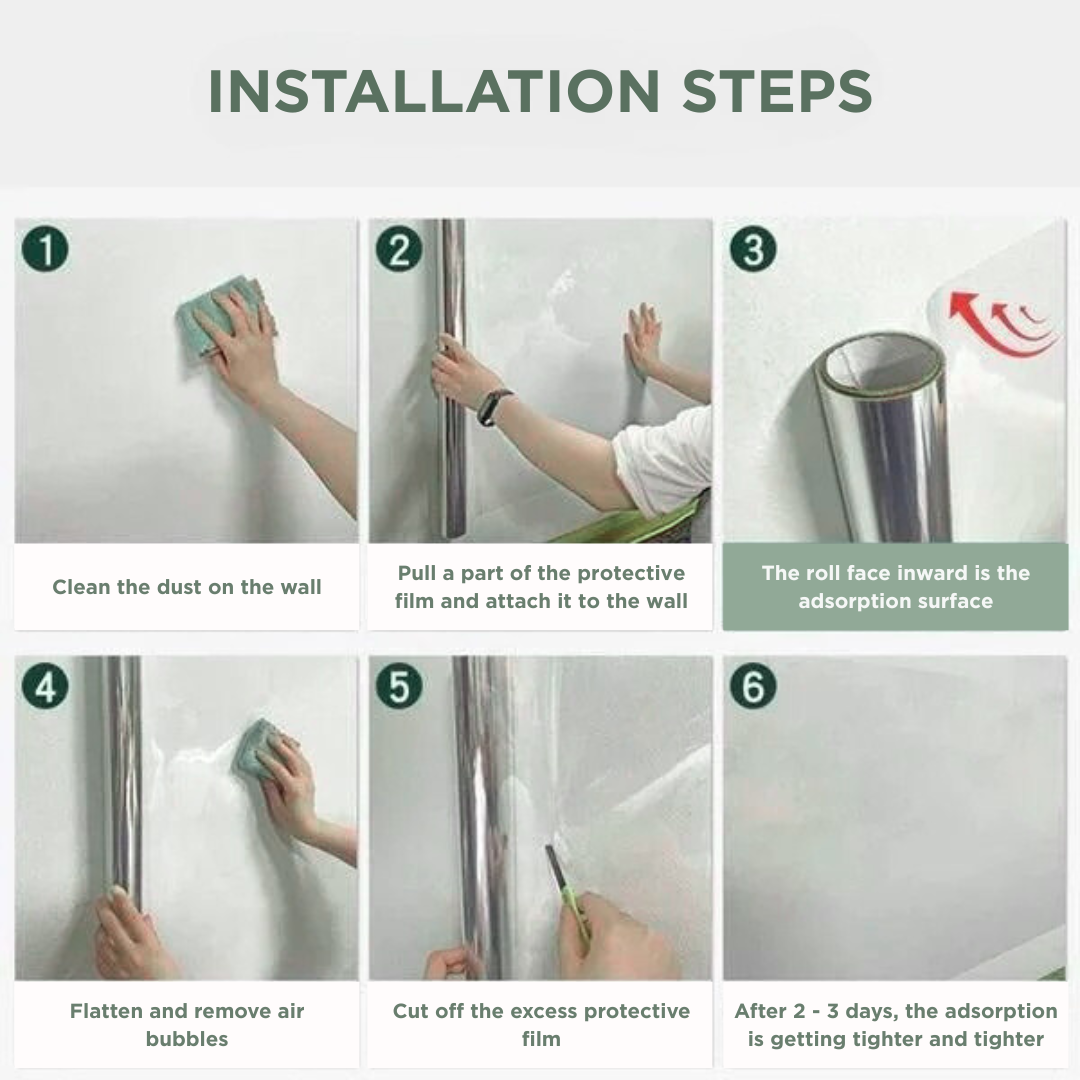 INSTALLATION STEPS

1

Clean the dust on the wall

2

Pull a part of the protective film and attach it to the wall

3

The roll face inward is the adsorption surface

4

Flatten and remove air bubbles

5

Cut off the excess protective film

6

After 2 - 3 days, the adsorption is getting tighter and tighter